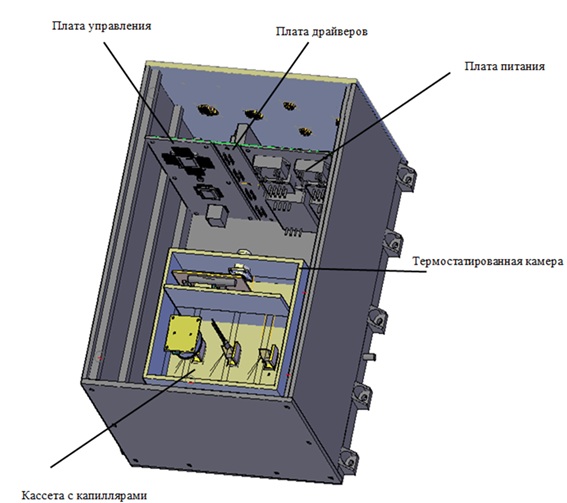 Плата управления

Плата драйверов

Плата питания

Термостатированная камера

Кассета с капиллярами